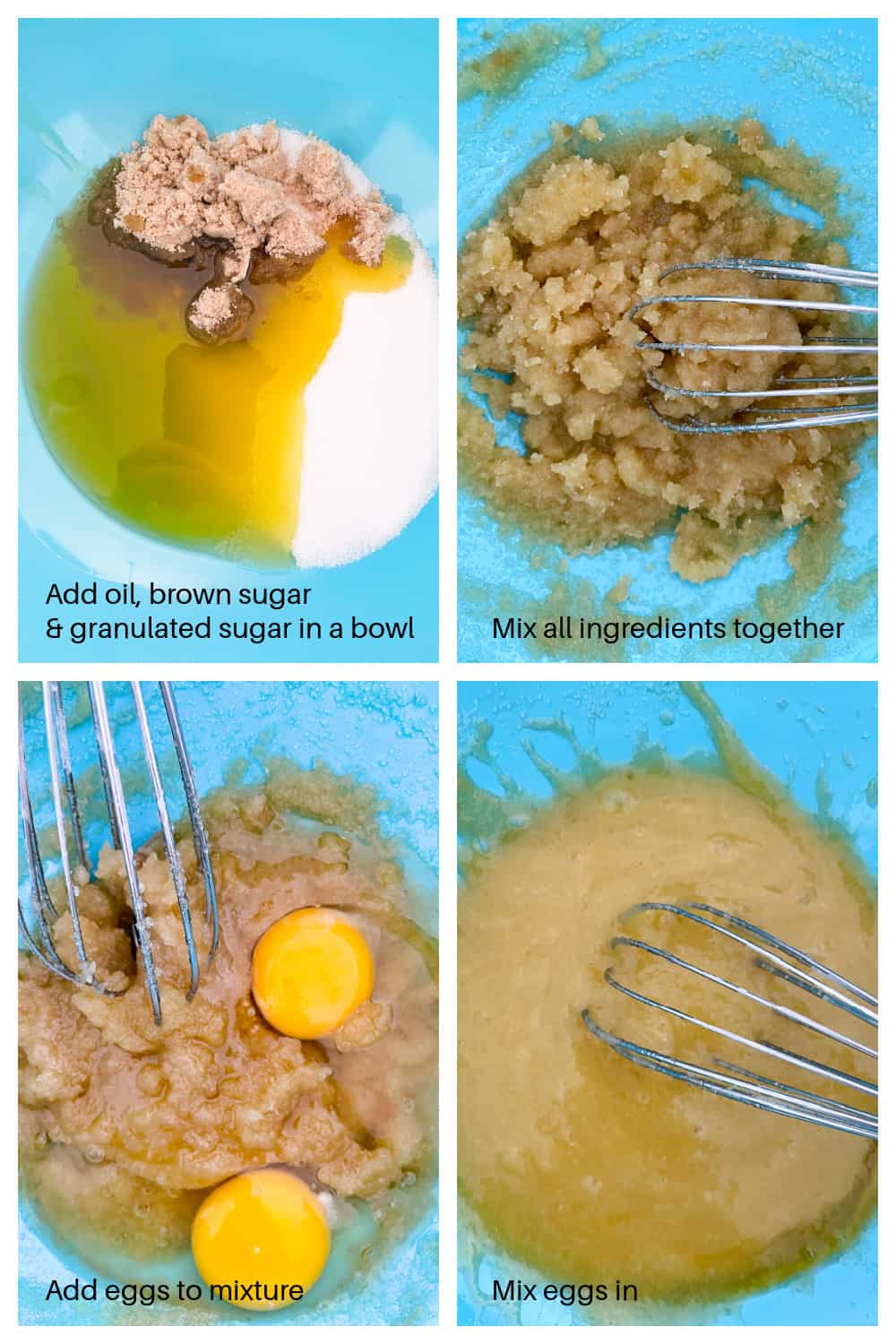 Add oil, brown sugar
& granulated sugar in a bowl

Mix all ingredients together

Add eggs to mixture

Mix eggs in