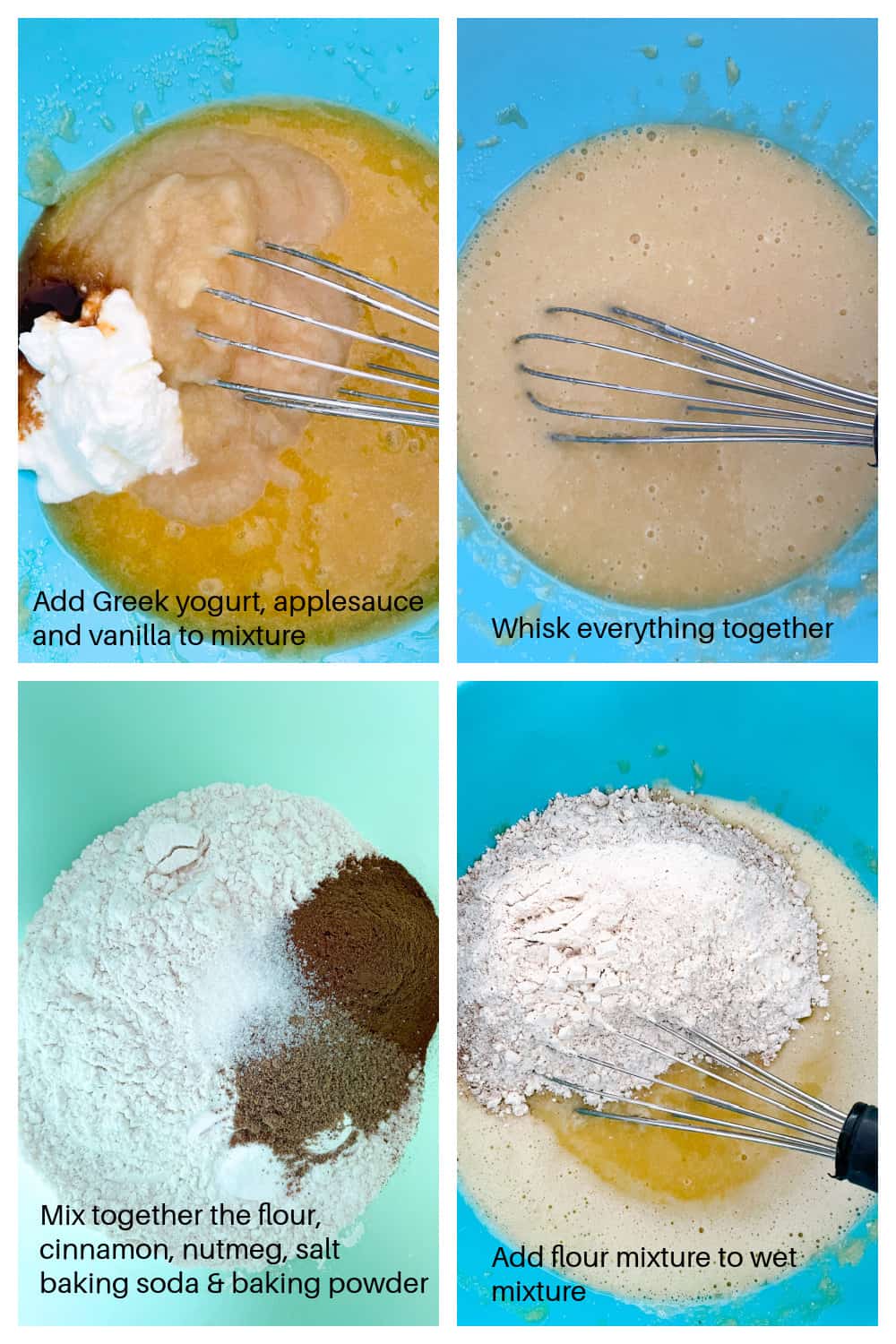 Add Greek yogurt, applesauce and vanilla to mixture

Whisk everything together

Mix together the flour, cinnamon, nutmeg, salt baking soda & baking powder

Add flour mixture to wet mixture