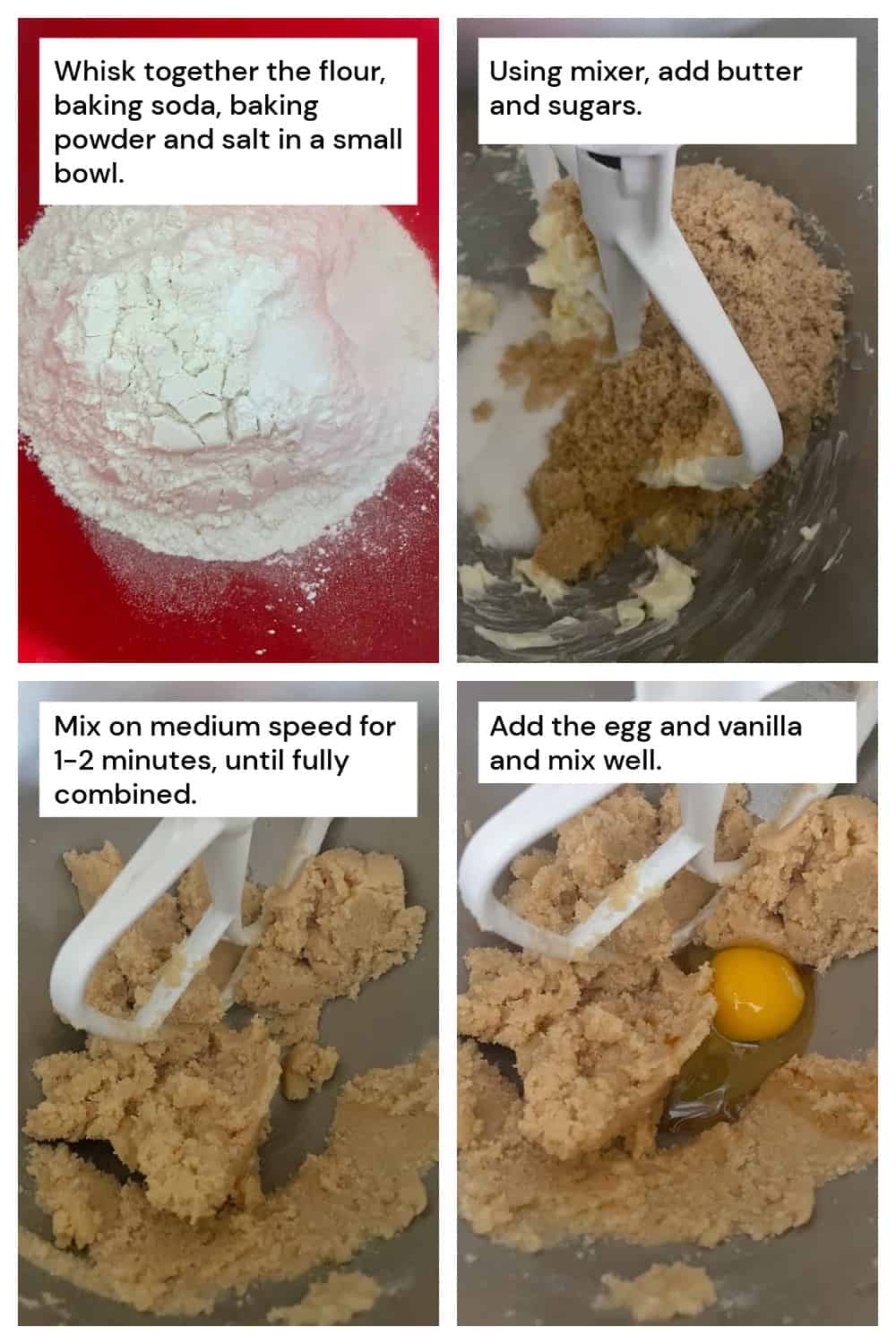 Whisk together the flour, baking soda, baking powder and salt in a small bowl.

Using mixer, add butter and sugars.

Mix on medium speed for 1-2 minutes, until fully combined.

Add the egg and vanilla and mix well.